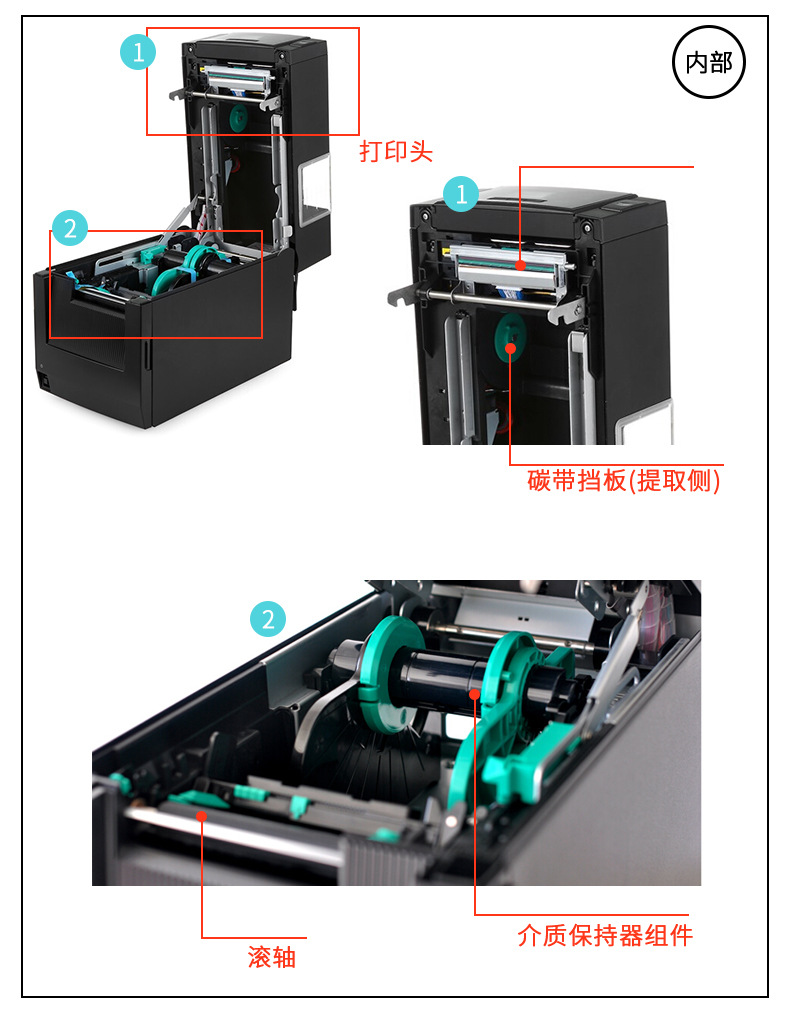 1

内部

打印头

2

1

碳带挡板(提取侧)

2

滚轴

介质保持器组件